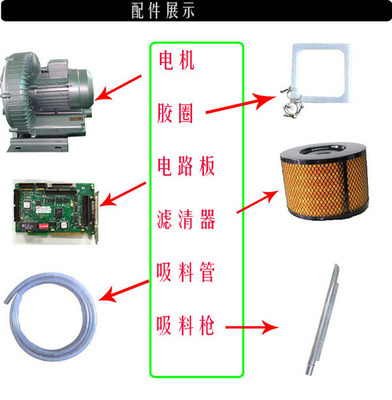 配件展示

电机

胶圈

电路板

滤清器

吸料管

吸料枪